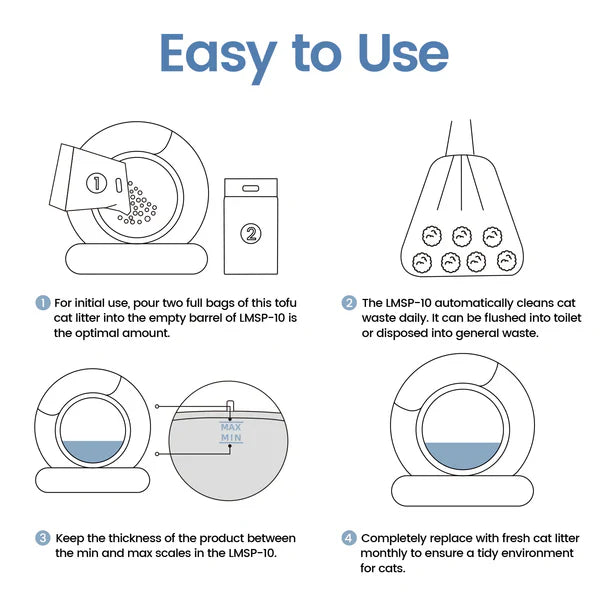 Easy to Use

1
2

1 For initial use, pour two full bags of this tofu cat litter into the empty barrel of LMSP-10 is the optimal amount.

2 The LMSP-10 automatically cleans cat waste daily. It can be flushed into toilet or disposed into general waste.

MAX
MIN

3 Keep the thickness of the product between the min and max scales in the LMSP-10.

4 Completely replace with fresh cat litter monthly to ensure a tidy environment for cats.